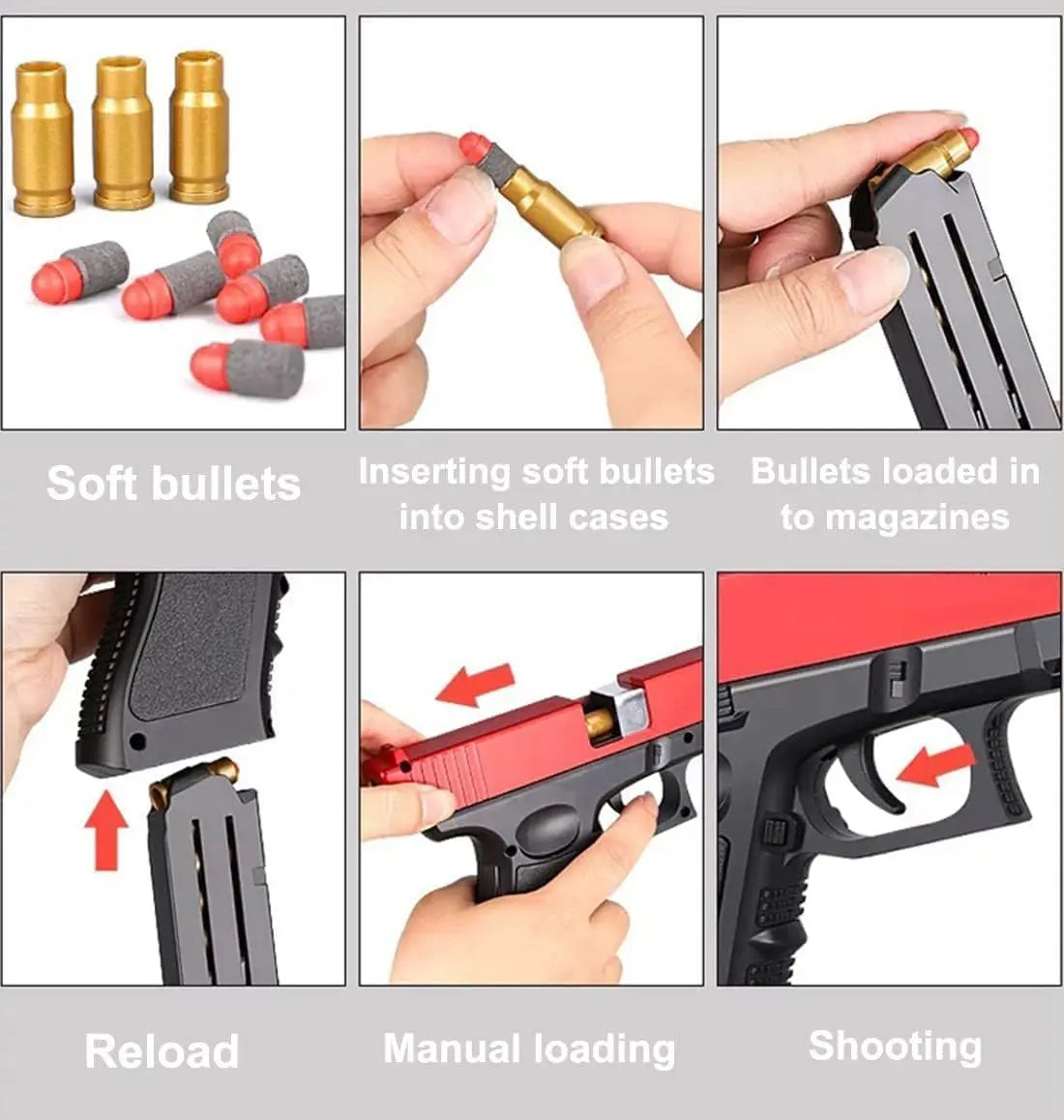 Soft bullets

Inserting soft bullets into shell cases

Bullets loaded in to magazines

Reload

Manual loading

Shooting